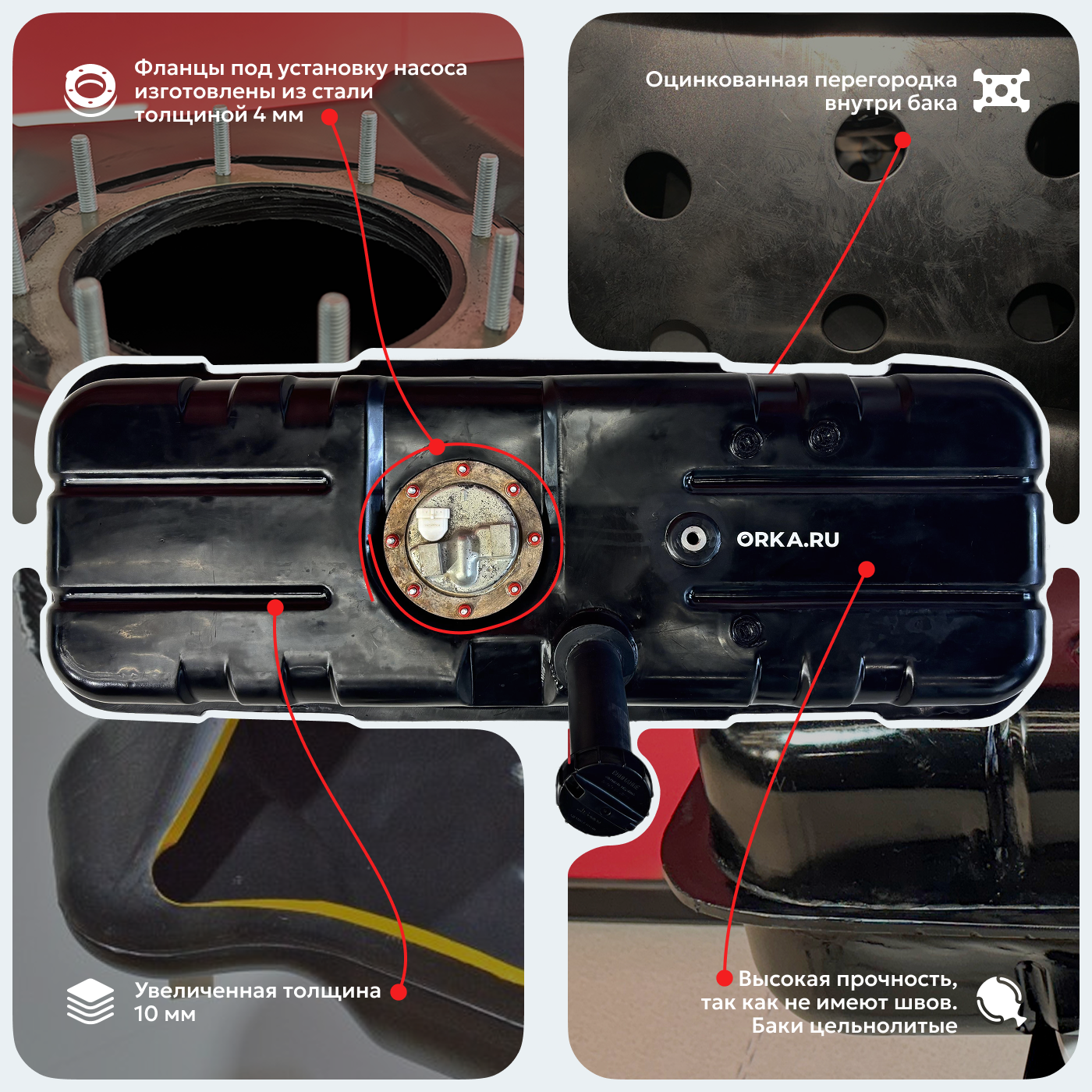 Фланцы под установку насоса изготовлены из стали толщиной 4 мм

Оцинкованная перегородка внутри бака

ORKA.RU

Увеличенная толщина 10 мм

Высокая прочность, так как не имеют швов. Баки цельнолитые